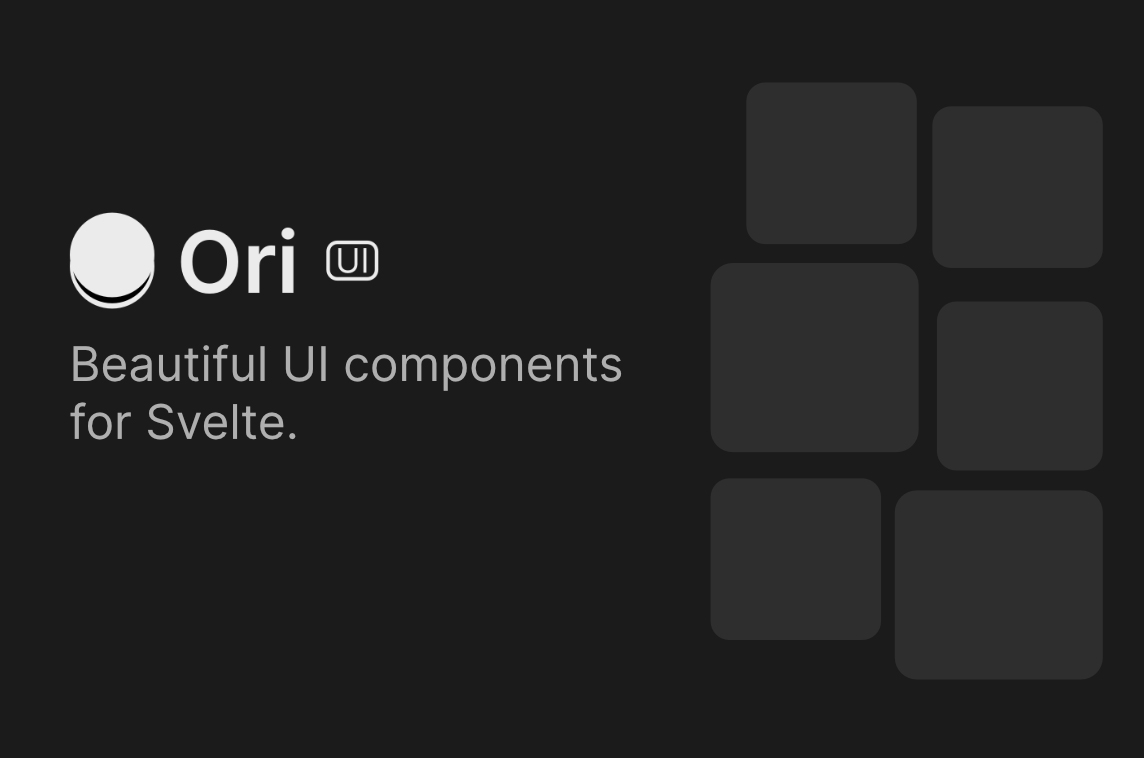 Ori UI

Beautiful UI components for Svelte.